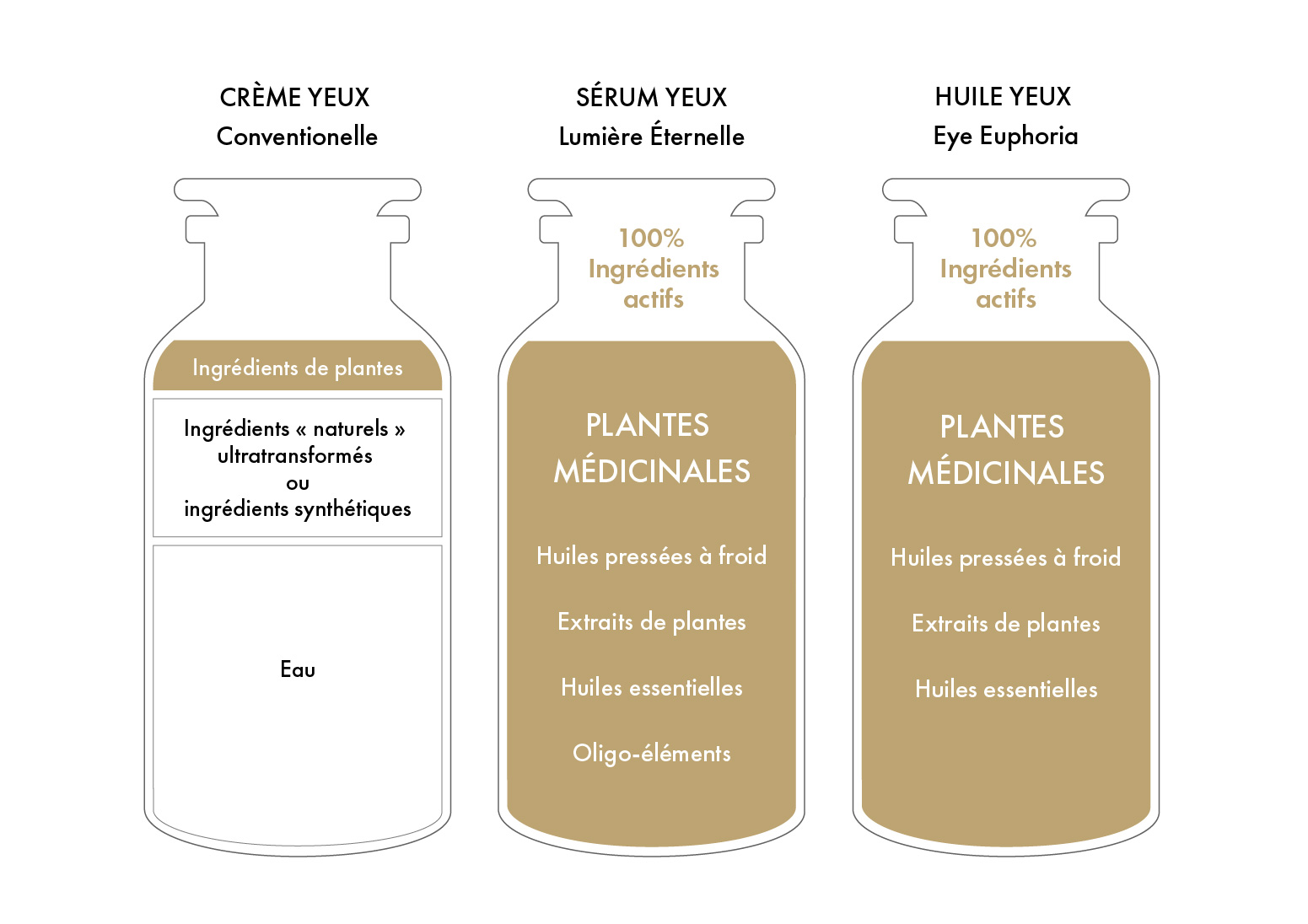 CRÈME YEUX
Conventionelle

Ingrédients de plantes

Ingrédients « naturels » ultratransformés ou ingrédients synthétiques

Eau

SÉRUM YEUX
Lumière Éternelle

100% Ingrédients actifs

PLANTES MÉDICINALES

Huiles pressées à froid

Extraits de plantes

Huiles essentielles

Oligo-éléments

HUILE YEUX
Eye Euphoria

100% Ingrédients actifs

PLANTES MÉDICINALES

Huiles pressées à froid

Extraits de plantes

Huiles essentielles